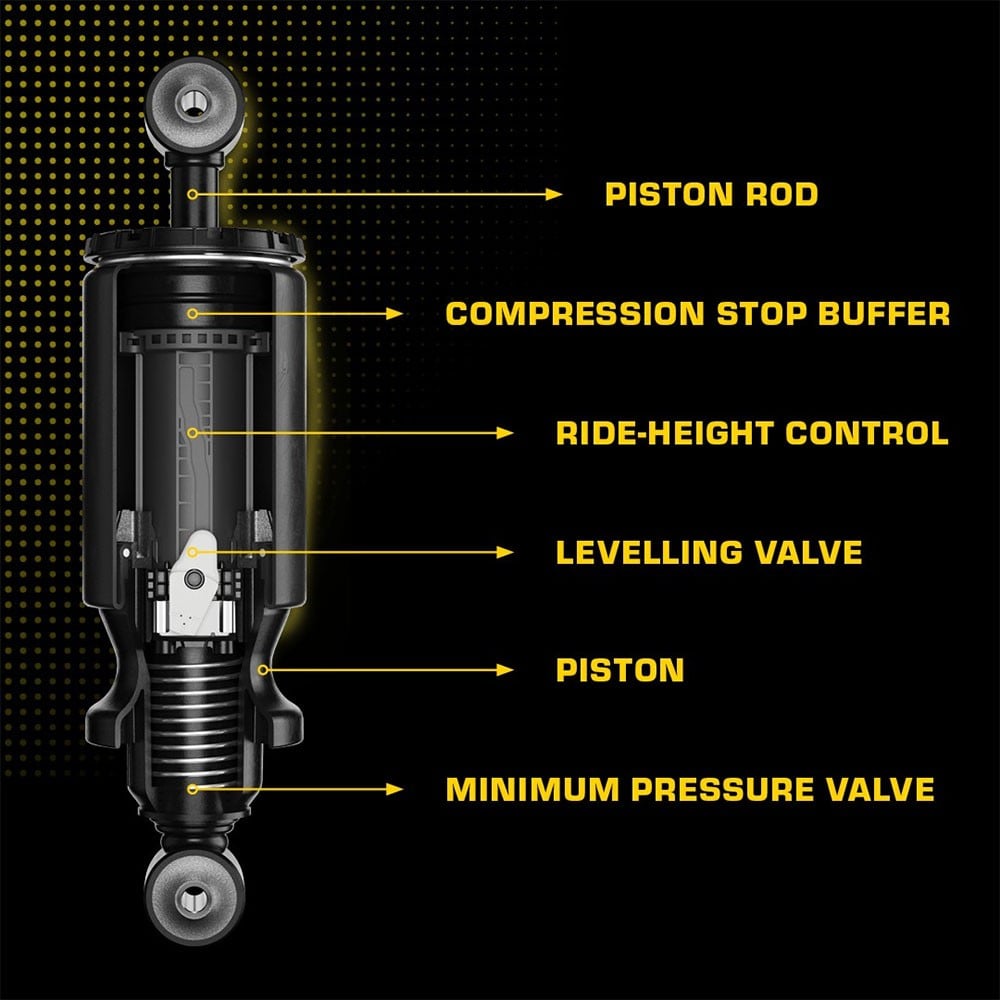 PISTON ROD

COMPRESSION STOP BUFFER

RIDE-HEIGHT CONTROL

LEVELLING VALVE

PISTON

MINIMUM PRESSURE VALVE